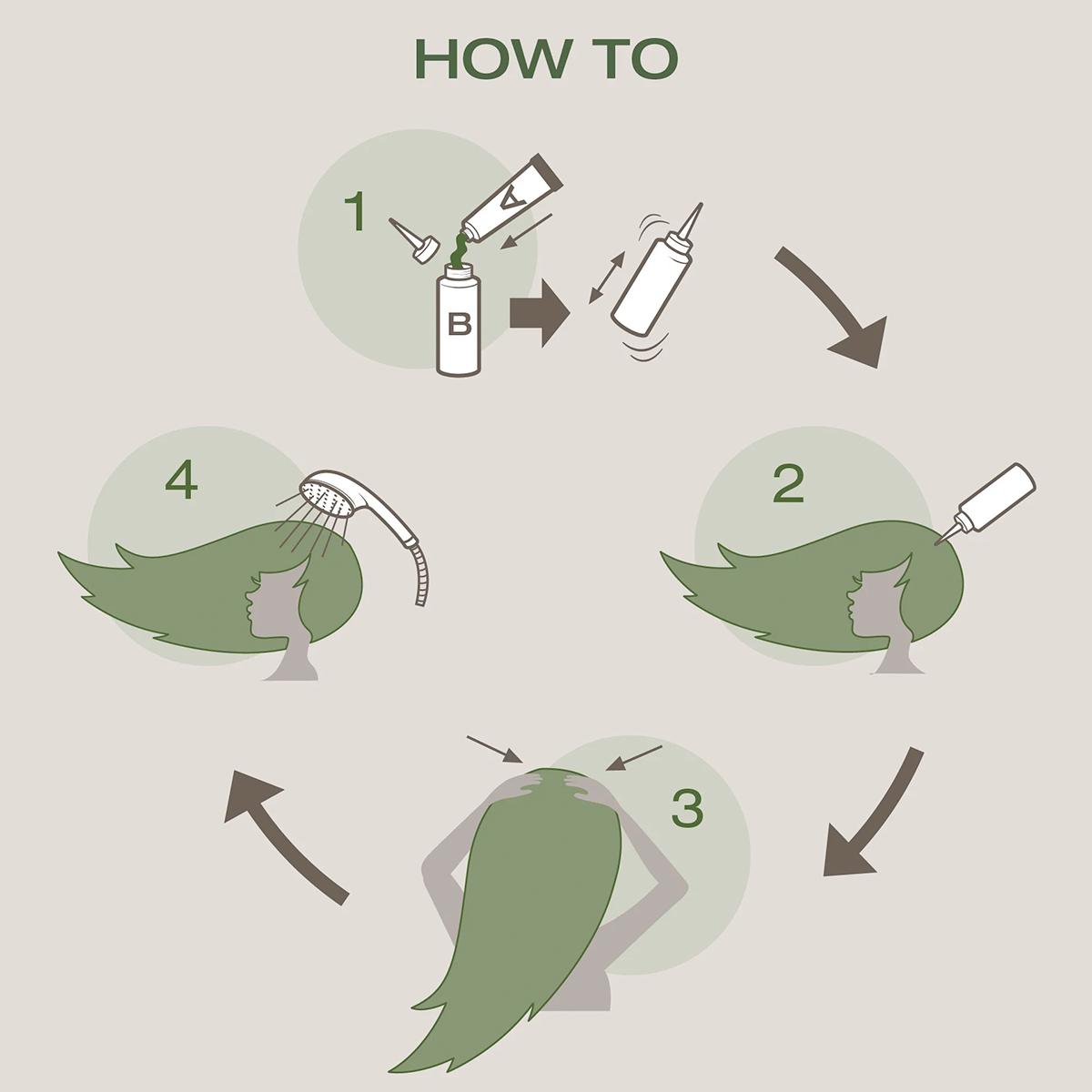 HOW TO

1

A

B

2

3

4